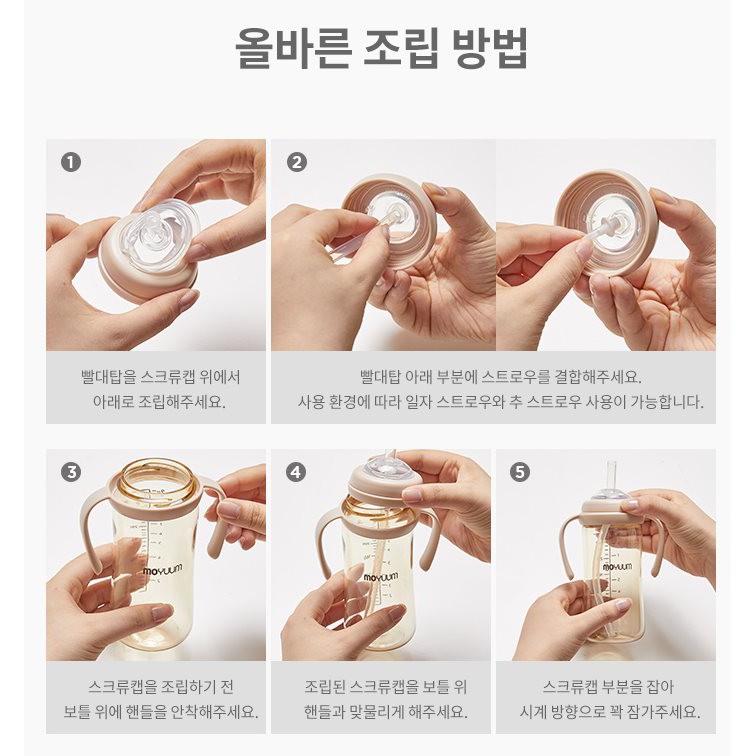 올바른 조립 방법

1

빨대탑을 스크류캡 위에서 아래로 조립해주세요.

2

빨대탑 아래 부분에 스트로우를 결합해주세요.
사용 환경에 따라 일자 스트로우와 추 스트로우 사용이 가능합니다.

3

moyuum

스크류캡을 조립하기 전 보틀 위에 핸들을 안착해주세요.

4

moyuum

조립된 스크류캡을 보틀 위 핸들과 맞물리게 해주세요.

5

moyuum

스크류캡 부분을 잡아 시계 방향으로 꽉 잠가주세요.